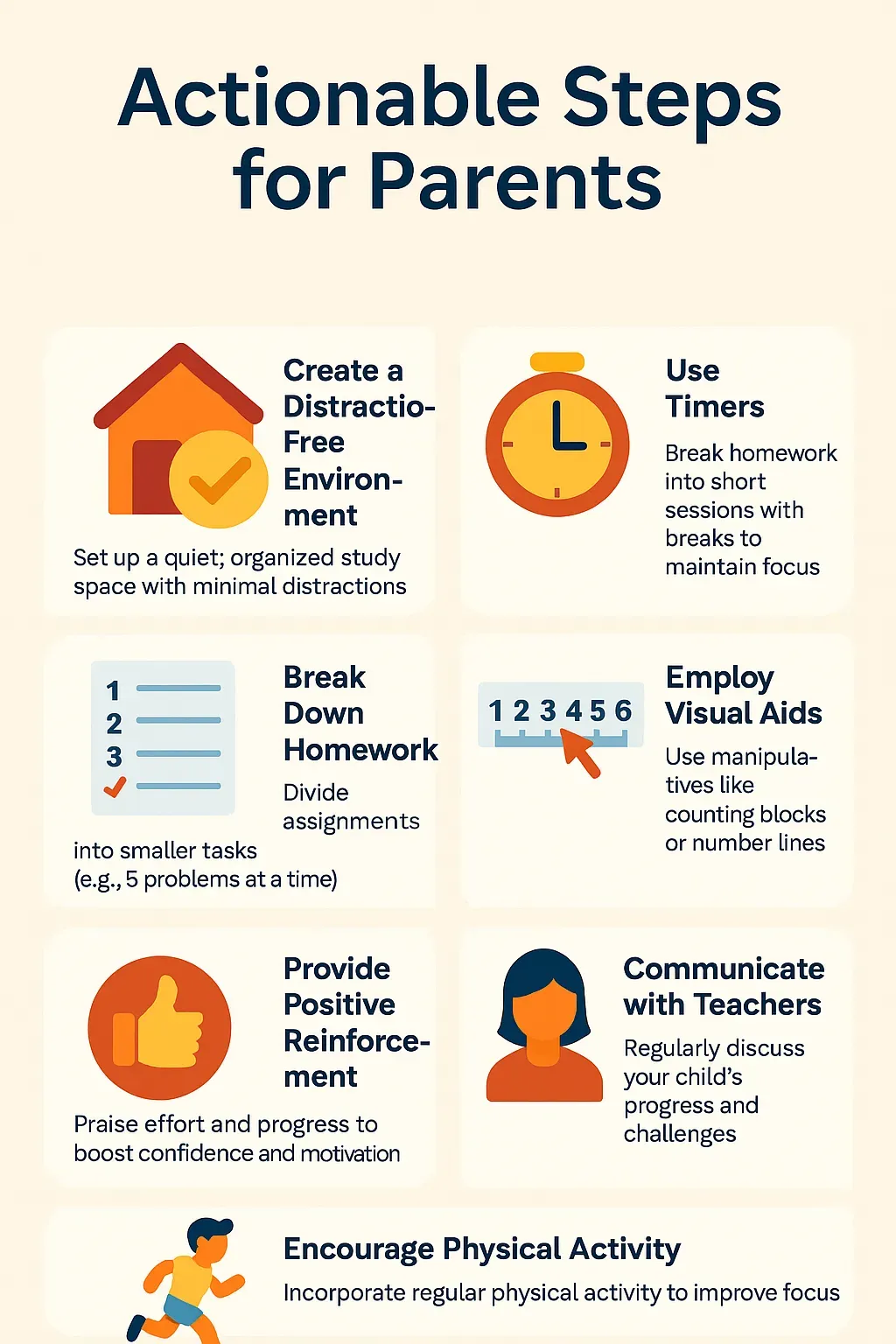 Actionable Steps for Parents

Create a Distractio-Free Environment

Set up a quiet; organized study space with minimal distractions

Use Timers

Break homework into short sessions with breaks to maintain focus

1
2
3

Break Down Homework

Divide assignments into smaller tasks (e.g., 5 problems at a time)

1 2 3 4 5 6

Employ Visual Aids

Use manipulatives like counting blocks or number lines

Provide Positive Reinforcement

Praise effort and progress to boost confidence and motivation

Communicate with Teachers

Regularly discuss your child's progress and challenges

Encourage Physical Activity

Incorporate regular physical activity to improve focus