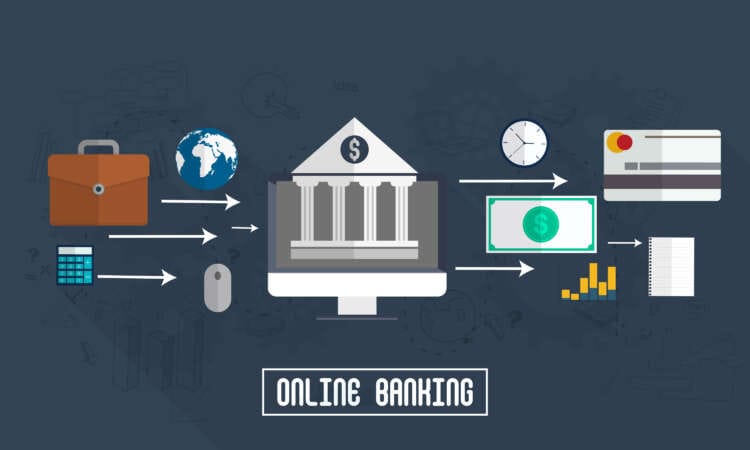 $
$

ONLINE BANKING