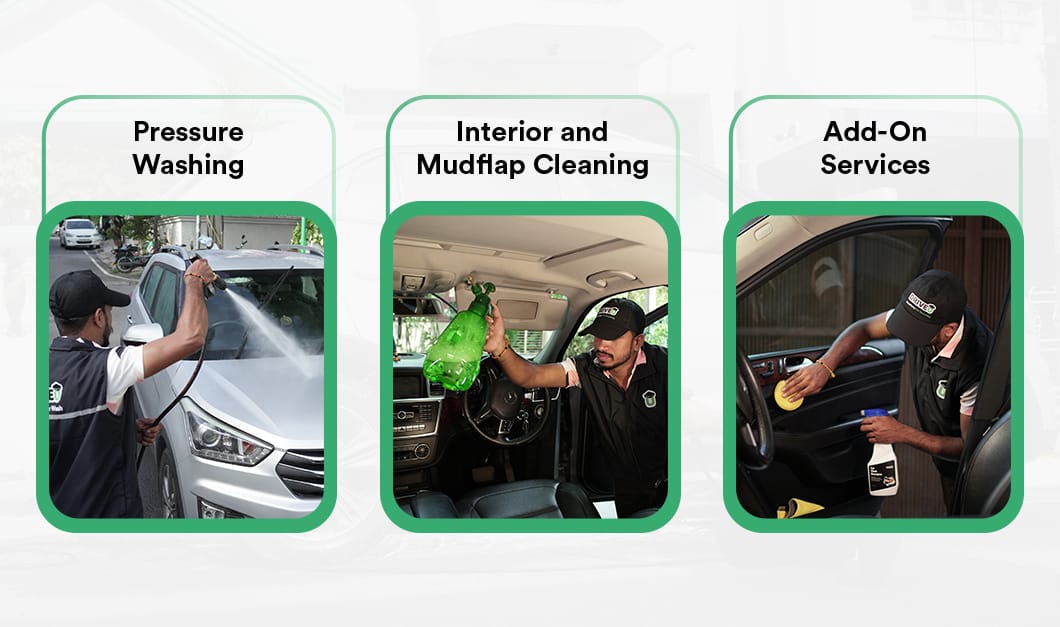 Pressure Washing

Interior and Mudflap Cleaning

Add-On Services