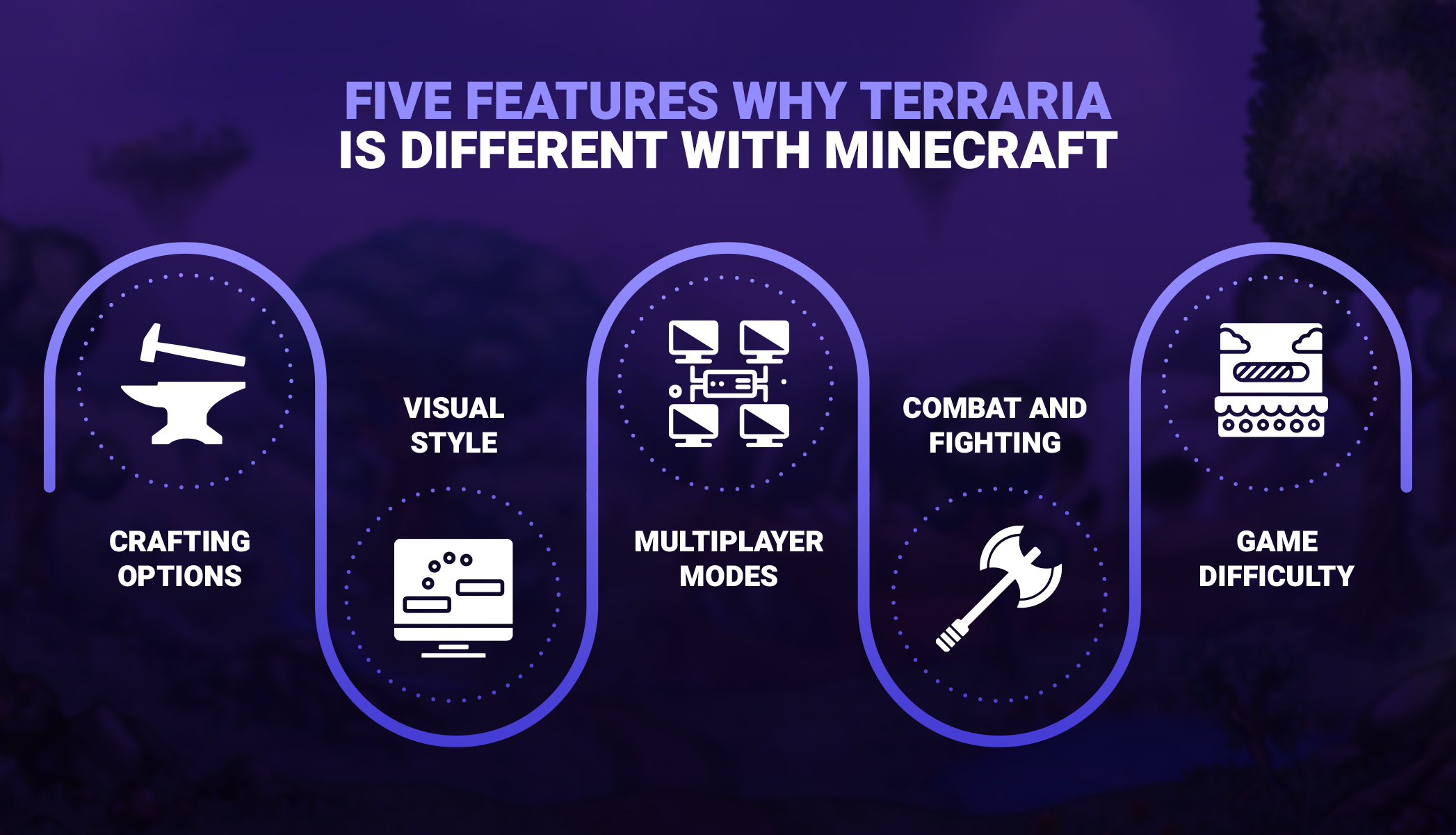 FIVE FEATURES WHY TERRARIA IS DIFFERENT WITH MINECRAFT

CRAFTING OPTIONS

VISUAL STYLE

MULTIPLAYER MODES

COMBAT AND FIGHTING

GAME DIFFICULTY