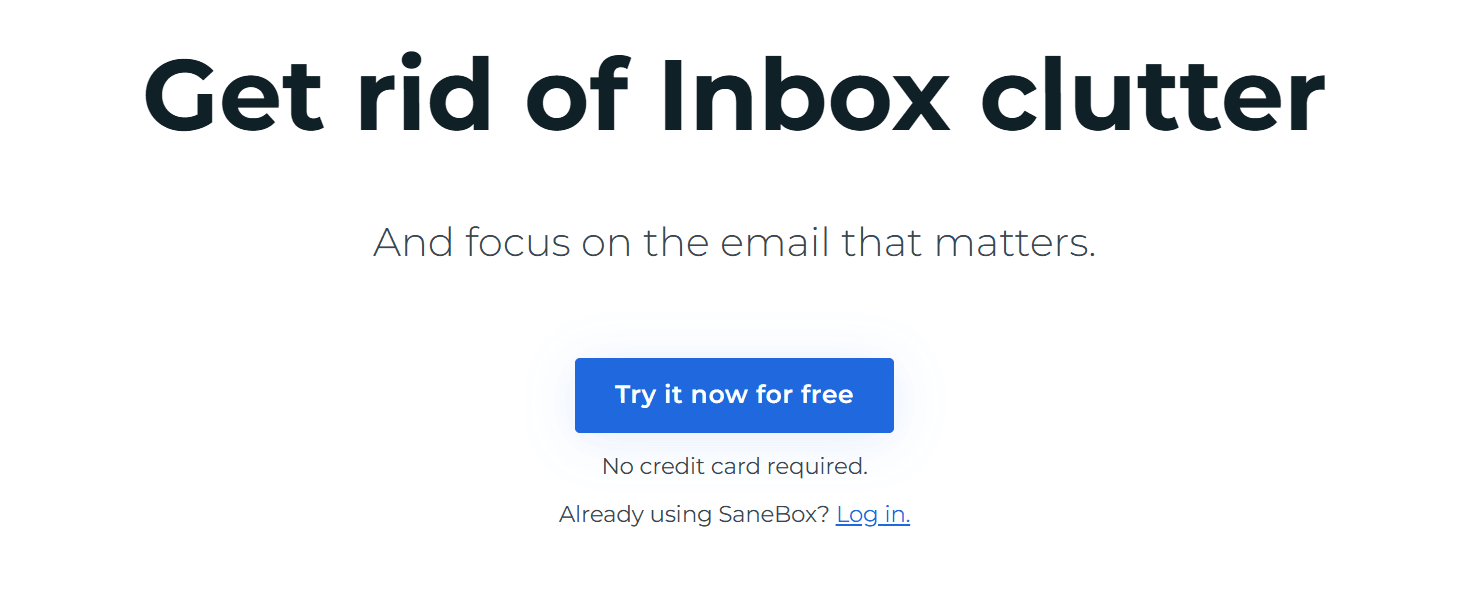 Get rid of Inbox clutter

And focus on the email that matters.

Try it now for free

No credit card required.

Already using SaneBox? Log in.