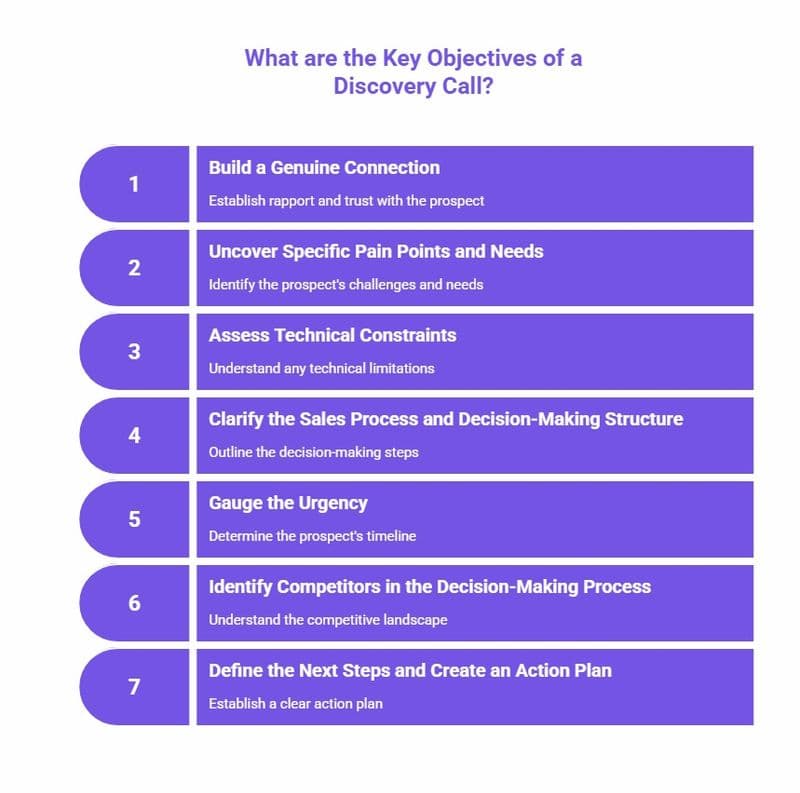 What are the Key Objectives of a Discovery Call?

1

Build a Genuine Connection

Establish rapport and trust with the prospect

2

Uncover Specific Pain Points and Needs

Identify the prospect's challenges and needs

3

Assess Technical Constraints

Understand any technical limitations

4

Clarify the Sales Process and Decision-Making Structure

Outline the decision-making steps

5

Gauge the Urgency

Determine the prospect's timeline

6

Identify Competitors in the Decision-Making Process

Understand the competitive landscape

7

Define the Next Steps and Create an Action Plan

Establish a clear action plan